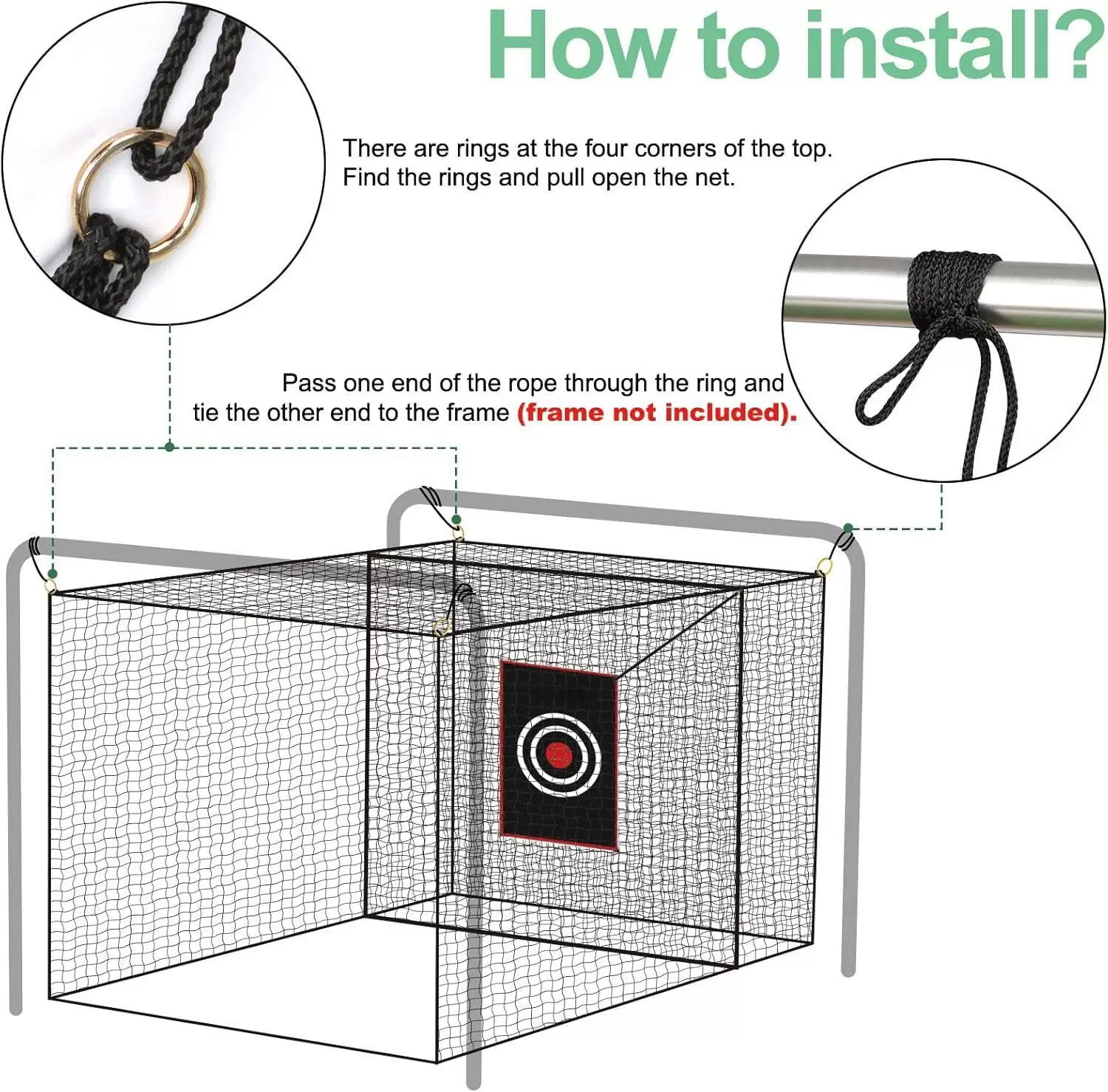 How to install?

There are rings at the four corners of the top. Find the rings and pull open the net.

Pass one end of the rope through the ring and tie the other end to the frame (frame not included).